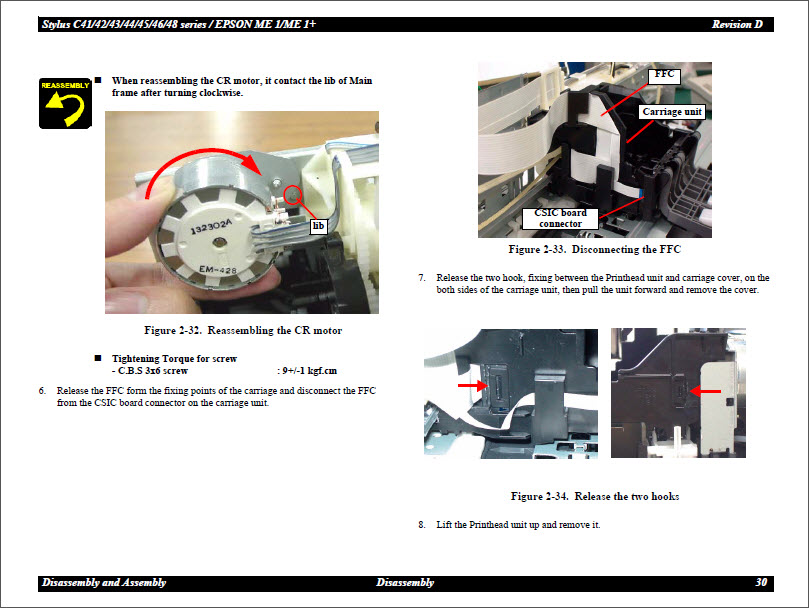 Stylus C41/42/43/44/45/46/48 series / EPSON ME 1/ME 1+

Revision D

REASSEMBLY

■ When reassembling the CR motor, it contact the lib of Main frame after turning clockwise.

132302A

EM-428

lib

Figure 2-32. Reassembling the CR motor

■ Tightening Torque for screw
- C.B.S 3x6 screw : 9+/-1 kgf.cm

6. Release the FFC form the fixing points of the carriage and disconnect the FFC from the CSIC board connector on the carriage unit.

FFC

Carriage unit

CSIC board connector

Figure 2-33. Disconnecting the FFC

7. Release the two hook, fixing between the Printhead unit and carriage cover, on the both sides of the carriage unit, then pull the unit forward and remove the cover.

Figure 2-34. Release the two hooks

8. Lift the Printhead unit up and remove it.

Disassembly and Assembly

Disassembly

30